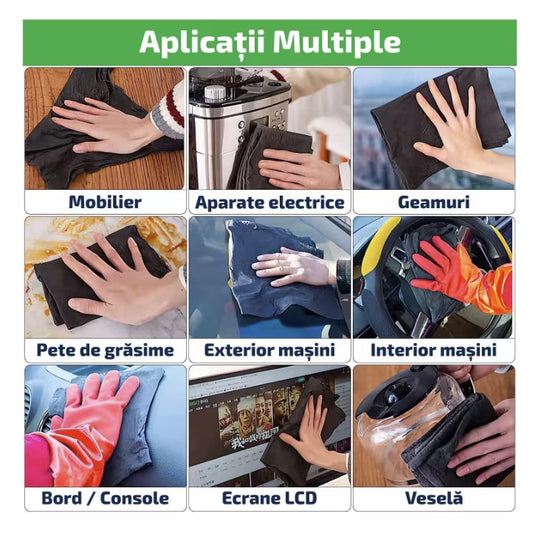 Aplicații Multiple

Mobilier

Aparate electrice

Geamuri

Pete de grăsime

Exterior mașini

Interior mașini

Bord / Console

Ecrane LCD

Veselă